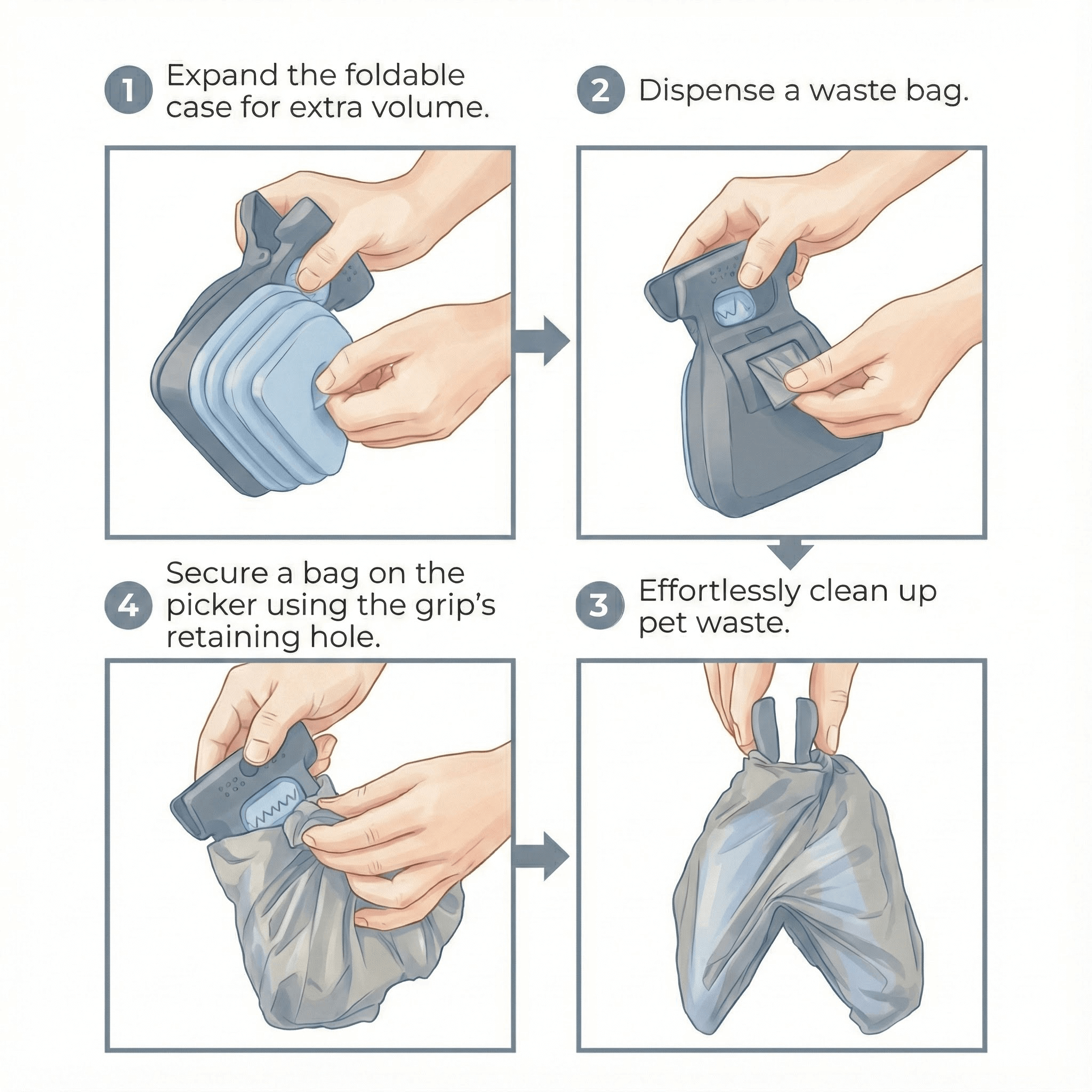 1 Expand the foldable case for extra volume.

2 Dispense a waste bag.

4 Secure a bag on the picker using the grip's retaining hole.

3 Effortlessly clean up pet waste.