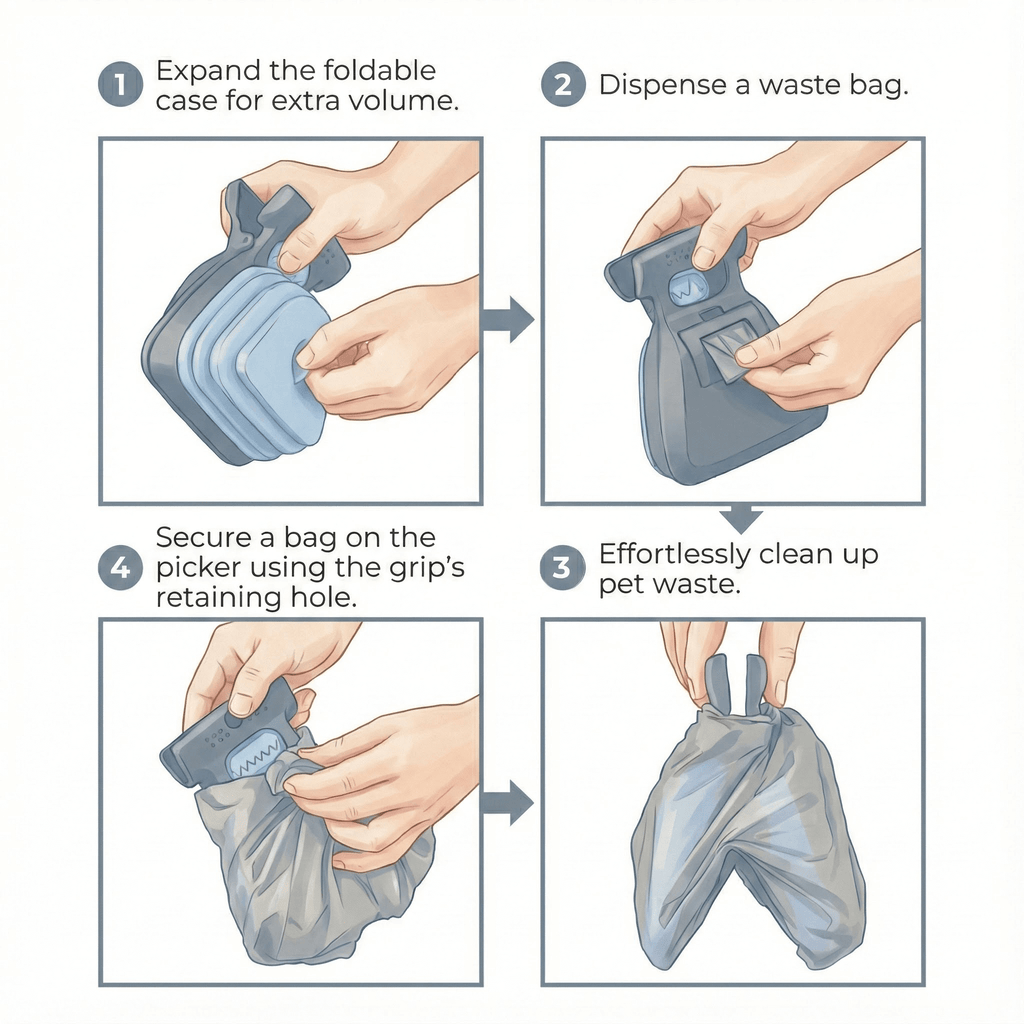 1 Expand the foldable case for extra volume.

2 Dispense a waste bag.

4 Secure a bag on the picker using the grip's retaining hole.

3 Effortlessly clean up pet waste.